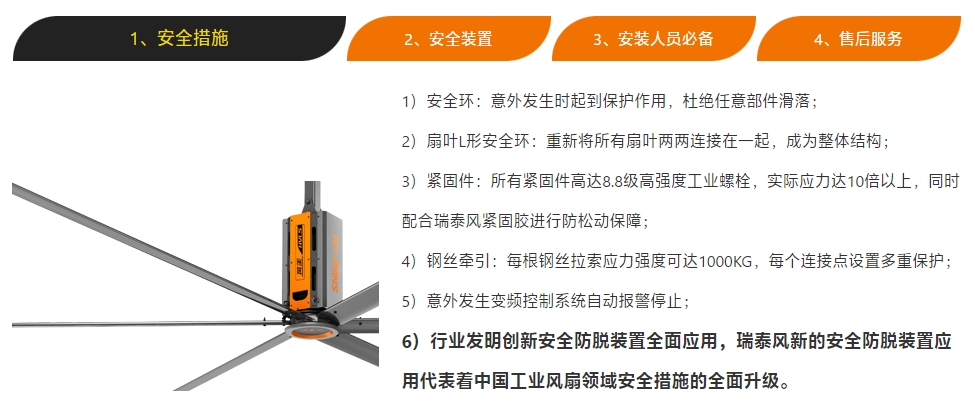 1、安全措施

2、安全装置

3、安装人员必备

4、售后服务

1）安全环：意外发生时起到保护作用，杜绝任意部件滑落；

2）扇叶L形安全环：重新将所有扇叶两两连接在一起，成为整体结构；

3）紧固件：所有紧固件高达8.8级高强度工业螺栓，实际应力达10倍以上，同时配合瑞泰风紧固胶进行防松动保障；

4）钢丝牵引：每根钢丝拉索应力强度可达1000KG，每个连接点设置多重保护；

5）意外发生变频控制系统自动报警停止；

6）行业发明创新安全防脱装置全面应用，瑞泰风新的安全防脱装置应用代表着中国工业风扇领域安全措施的全面升级。